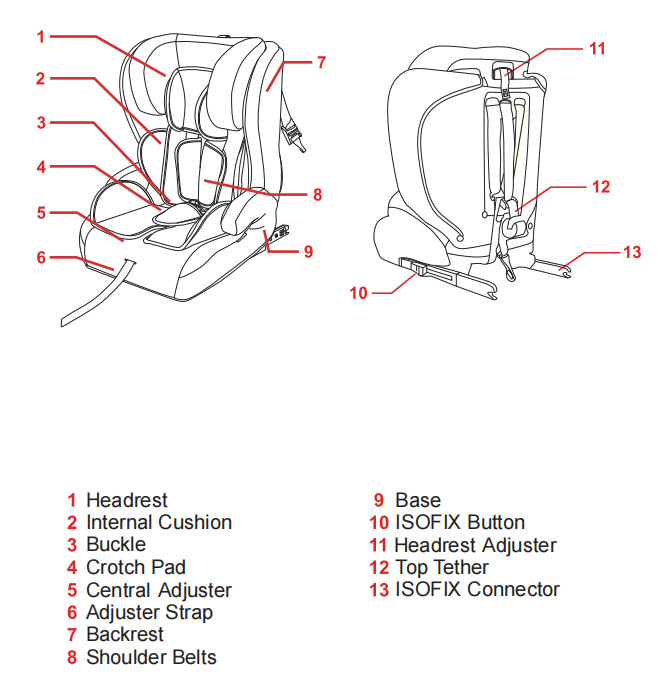 1
2
3
4
5
6
7
8
9

11
12
13
10

1 Headrest
2 Internal Cushion
3 Buckle
4 Crotch Pad
5 Central Adjuster
6 Adjuster Strap
7 Backrest
8 Shoulder Belts

9 Base
10 ISOFIX Button
11 Headrest Adjuster
12 Top Tether
13 ISOFIX Connector